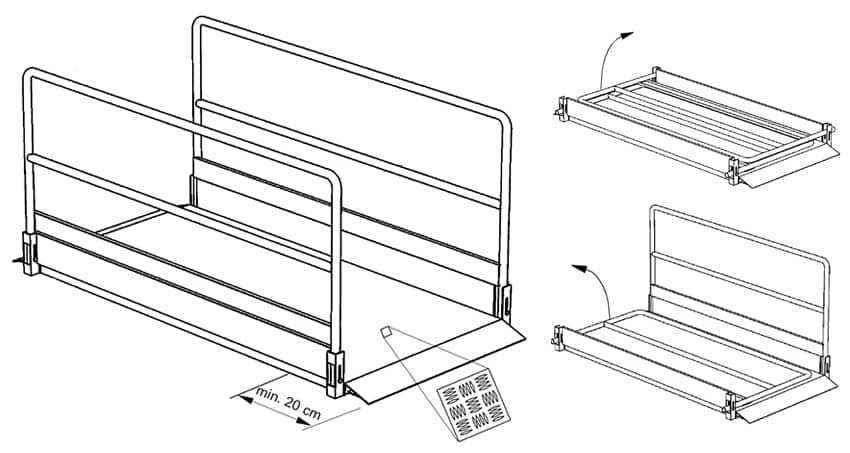 min. 20 cm